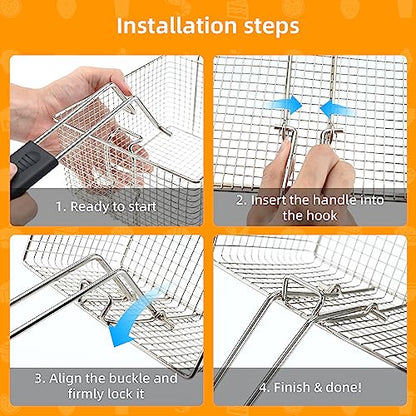 Installation steps

1. Ready to start

2. Insert the handle into the hook

3. Align the buckle and firmly lock it

4. Finish & done!