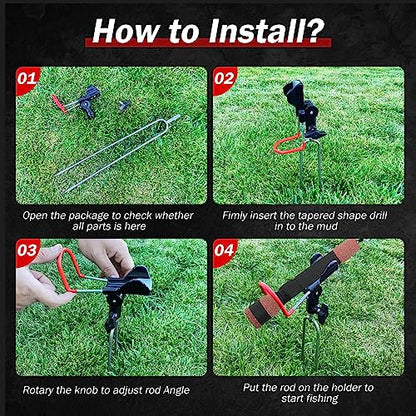 How to Install?

01

Open the package to check whether all parts is here

02

Fimly insert the tapered shape drill in to the mud

03

Rotary the knob to adjust rod Angle

04

Put the rod on the holder to start fishing