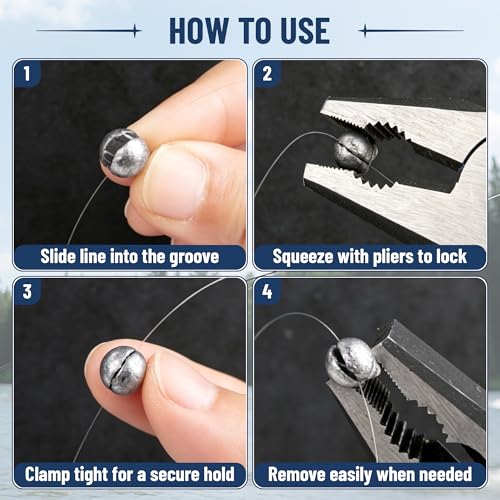 HOW TO USE

1
Slide line into the groove

2
Squeeze with pliers to lock

3
Clamp tight for a secure hold

4
Remove easily when needed