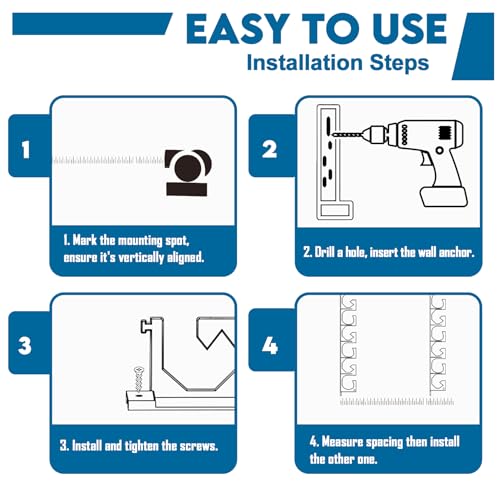 EASY TO USE
Installation Steps

1

1. Mark the mounting spot, ensure it's vertically aligned.

2

2. Drill a hole, insert the wall anchor.

3

3. Install and tighten the screws.

4

4. Measure spacing then install the other one.