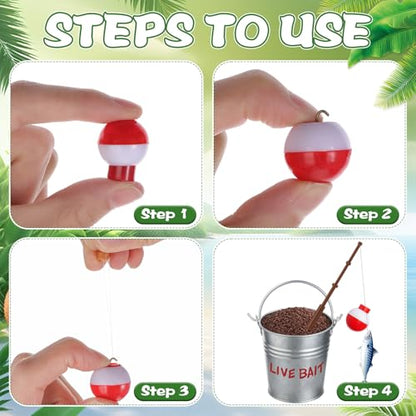 STEPS TO USE

Step 1

Step 2

Step 3

LIVE BAIT

Step 4