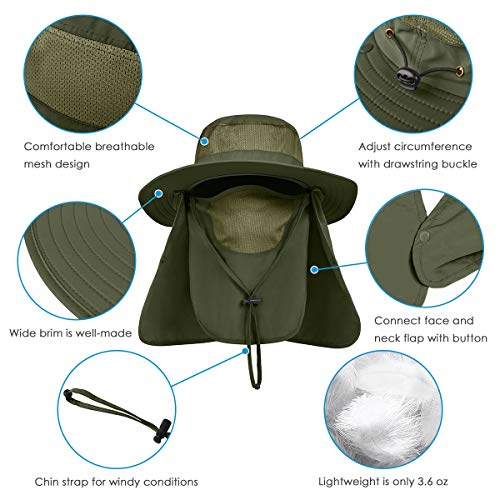 Comfortable breathable mesh design

Adjust circumference with drawstring buckle

Wide brim is well-made

Connect face and neck flap with button

Chin strap for windy conditions

Lightweight is only 3.6 oz