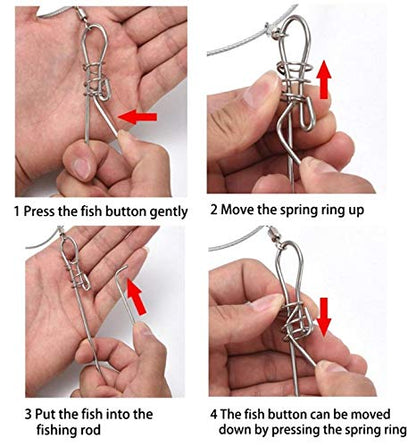 1 Press the fish button gently

2 Move the spring ring up

3 Put the fish into the fishing rod

4 The fish button can be moved down by pressing the spring ring