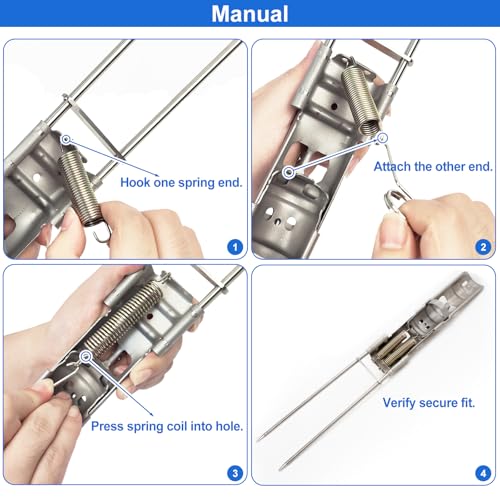 Manual

Hook one spring end.

1

Attach the other end.

2

Press spring coil into hole.

3

Verify secure fit.

4