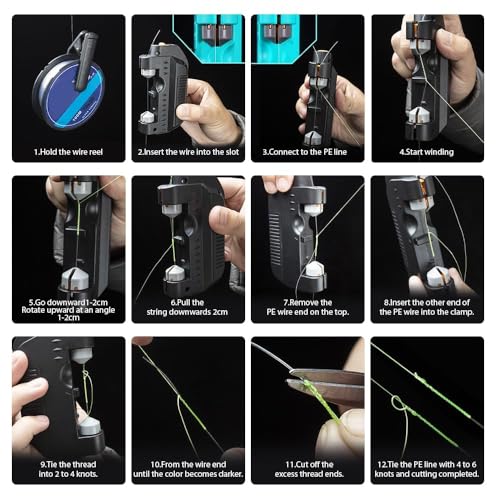 1.Hold the wire reel

2.Insert the wire into the slot

3.Connect to the PE line

4.Start winding

5.Go downward1-2cm Rotate upward at an angle 1-2cm

6.Pull the string downwards 2cm

7.Remove the PE wire end on the top.

8.Insert the other end of the PE wire into the clamp.

9.Tie the thread into 2 to 4 knots.

10.From the wire end until the color becomes darker.

11.Cut off the excess thread ends.

12.Tie the PE line with 4 to 6 knots and cutting completed.