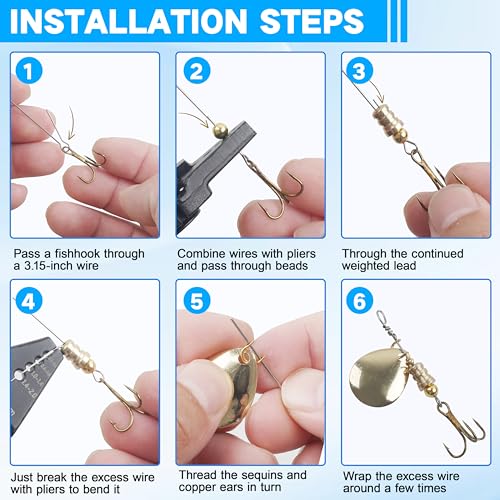 INSTALLATION STEPS

1

Pass a fishhook through a 3.15-inch wire

2

Combine wires with pliers and pass through beads

3

Through the continued weighted lead

4

Just break the excess wire with pliers to bend it

5

Thread the sequins and copper ears in turn

6

Wrap the excess wire around a few times