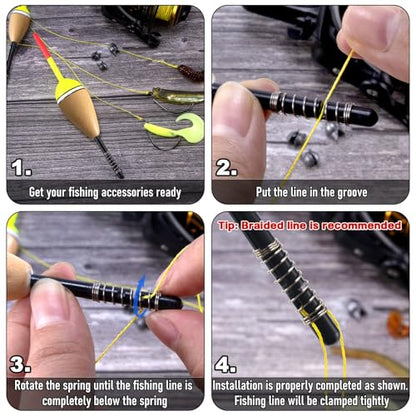 1.
Get your fishing accessories ready

2.
Put the line in the groove

3.
Rotate the spring until the fishing line is completely below the spring

Tip: Braided line is recommended
4.
Installation is properly completed as shown. Fishing line will be clamped tightly