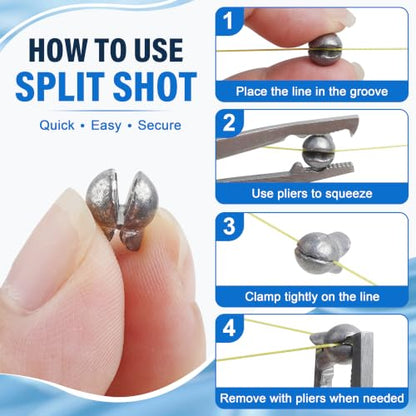 HOW TO USE
SPLIT SHOT

Quick • Easy • Secure

1
Place the line in the groove

2
Use pliers to squeeze

3
Clamp tightly on the line

4
Remove with pliers when needed