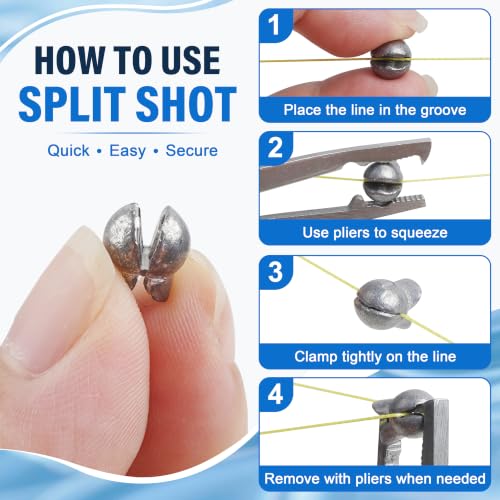 HOW TO USE
SPLIT SHOT

Quick • Easy • Secure

1
Place the line in the groove

2
Use pliers to squeeze

3
Clamp tightly on the line

4
Remove with pliers when needed