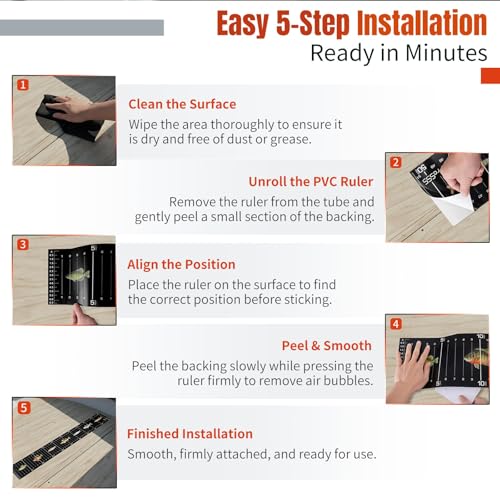 Easy 5-Step Installation
Ready in Minutes

1

Clean the Surface

Wipe the area thoroughly to ensure it is dry and free of dust or grease.

2

Unroll the PVC Ruler

Remove the ruler from the tube and gently peel a small section of the backing.

3

Align the Position

Place the ruler on the surface to find the correct position before sticking.

4

Peel & Smooth

Peel the backing slowly while pressing the ruler firmly to remove air bubbles.

5

Finished Installation

Smooth, firmly attached, and ready for use.