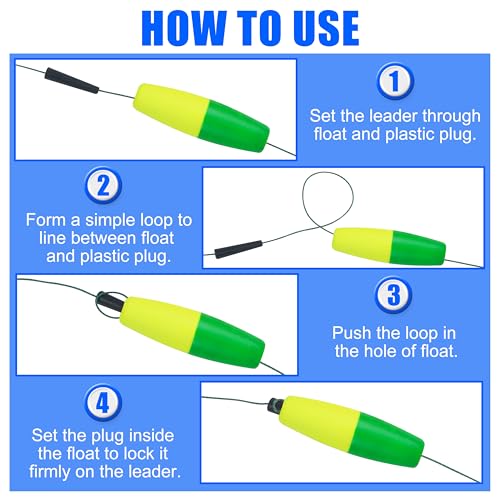 HOW TO USE

1

Set the leader through float and plastic plug.

2

Form a simple loop to line between float and plastic plug.

3

Push the loop in the hole of float.

4

Set the plug inside the float to lock it firmly on the leader.