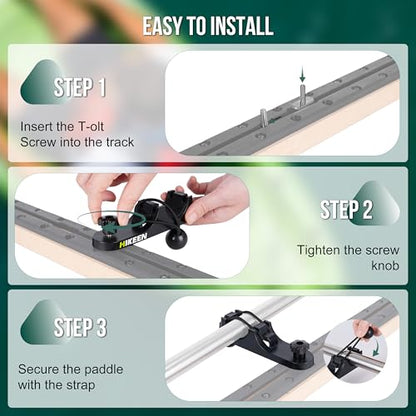 EASY TO INSTALL

STEP 1

Insert the T-olt Screw into the track

HIKEEN

STEP 2

Tighten the screw knob

STEP 3

Secure the paddle with the strap