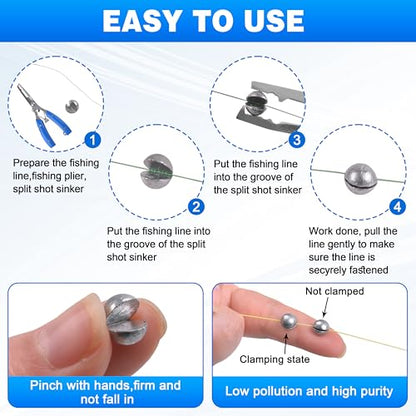 EASY TO USE

1

Prepare the fishing line,fishing plier, split shot sinker

2

Put the fishing line into the groove of the split shot sinker

3

Put the fishing line into the groove of the split shot sinker

4

Work done, pull the line gently to make sure the line is secyrely fastened

Pinch with hands,firm and not fall in

Not clamped

Clamping state

Low pollution and high purity