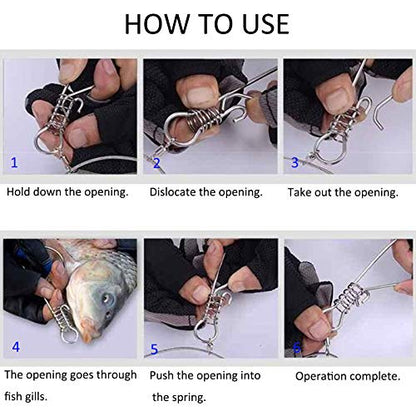 HOW TO USE

1

Hold down the opening.

2

Dislocate the opening.

3

Take out the opening.

4

The opening goes through fish gills.

5

Push the opening into the spring.

6

Operation complete.