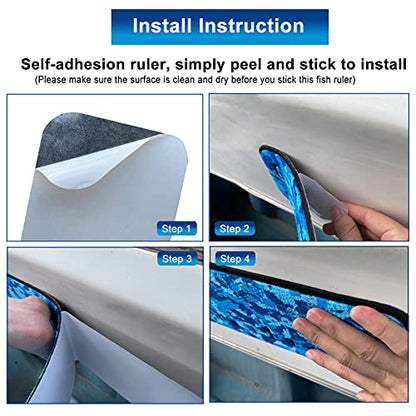 Install Instruction

Self-adhesion ruler, simply peel and stick to install
(Please make sure the surface is clean and dry before you stick this fish ruler)

Step 1

Step 2

Step 3

Step 4