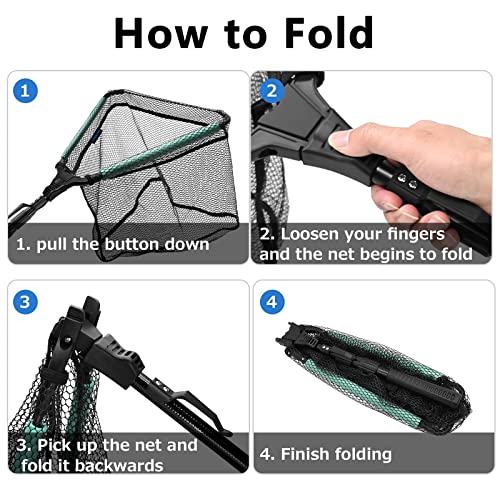 How to Fold

1

1. pull the button down

2

2. Loosen your fingers and the net begins to fold

3

3. Pick up the net and fold it backwards

4

4. Finish folding