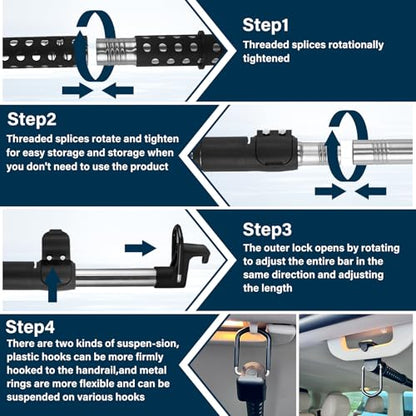 Step1

Threaded splices rotationally tightened

Step2

Threaded splices rotate and tighten for easy storage and storage when you don't need to use the product

Step3

The outer lock opens by rotating to adjust the entire bar in the same direction and adjusting the length

Step4

There are two kinds of suspen-sion, plastic hooks can be more firmly hooked to the handrail,and metal rings are more flexible and can be suspended on various hooks