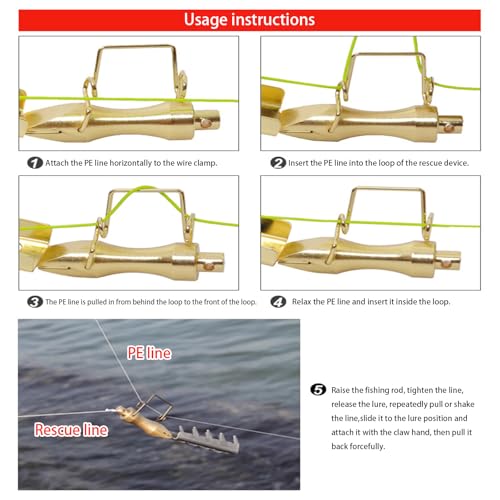 Usage instructions

1 Attach the PE line horizontally to the wire clamp.

2 Insert the PE line into the loop of the rescue device.

3 The PE line is pulled in from behind the loop to the front of the loop.

4 Relax the PE line and insert it inside the loop.

PE line

Rescue line

5 Raise the fishing rod, tighten the line, release the lure, repeatedly pull or shake the line,slide it to the lure position and attach it with the claw hand, then pull it back forcefully.