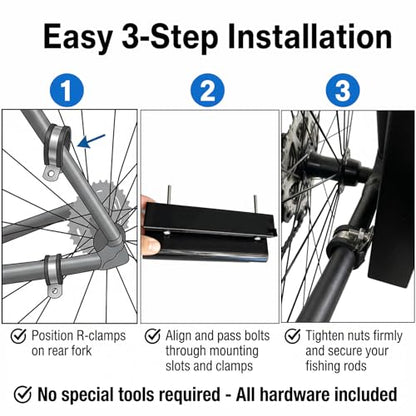 Easy 3-Step Installation

1

2

3

Position R-clamps on rear fork

Align and pass bolts through mounting slots and clamps

Tighten nuts firmly and secure your fishing rods

No special tools required - All hardware included