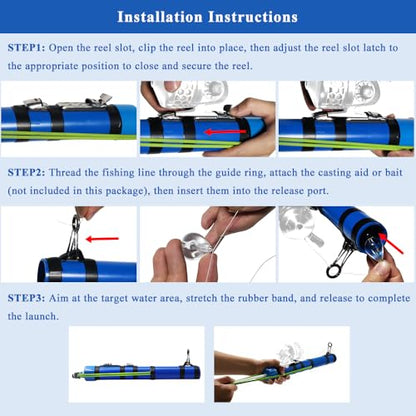 Installation Instructions

STEP1: Open the reel slot, clip the reel into place, then adjust the reel slot latch to the appropriate position to close and secure the reel.

STEP2: Thread the fishing line through the guide ring, attach the casting aid or bait (not included in this package), then insert them into the release port.

STEP3: Aim at the target water area, stretch the rubber band, and release to complete the launch.