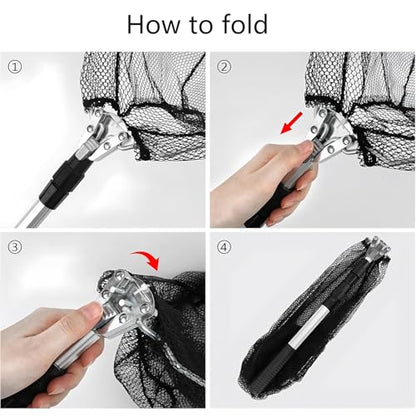 How to fold

①

②

③

④