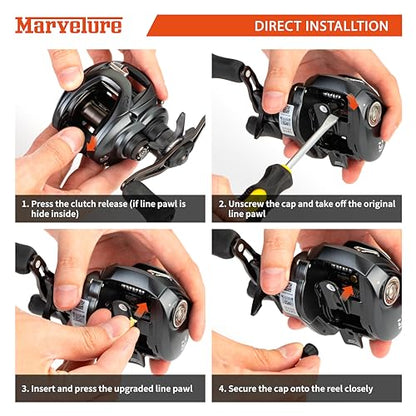 Marvelure

DIRECT INSTALLTION

1. Press the clutch release (if line pawl is hide inside)

2. Unscrew the cap and take off the original line pawl

3. Insert and press the upgraded line pawl

4. Secure the cap onto the reel closely