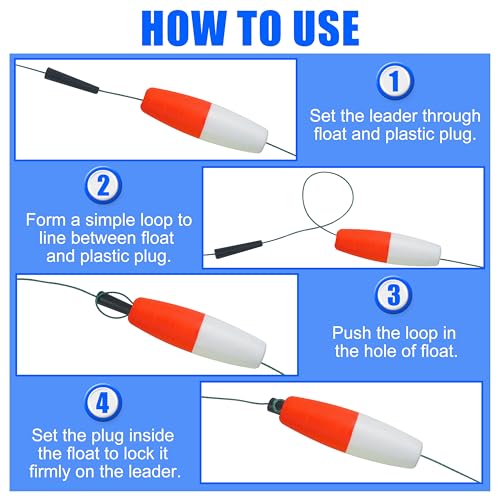 HOW TO USE

1

Set the leader through float and plastic plug.

2

Form a simple loop to line between float and plastic plug.

3

Push the loop in the hole of float.

4

Set the plug inside the float to lock it firmly on the leader.