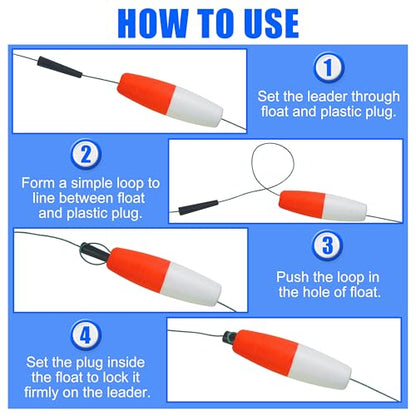 HOW TO USE

1

Set the leader through float and plastic plug.

2

Form a simple loop to line between float and plastic plug.

3

Push the loop in the hole of float.

4

Set the plug inside the float to lock it firmly on the leader.