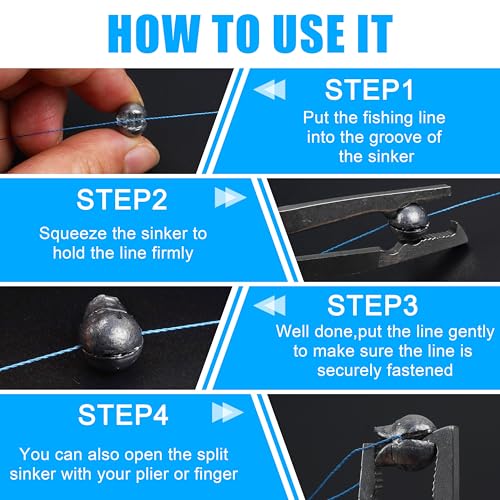 HOW TO USE IT

STEP1
Put the fishing line into the groove of the sinker

STEP2
Squeeze the sinker to hold the line firmly

STEP3
Well done,put the line gently to make sure the line is securely fastened

STEP4
You can also open the split sinker with your plier or finger