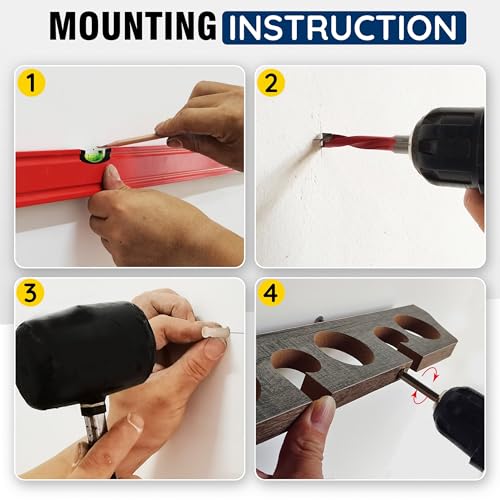 MOUNTING INSTRUCTION

1

2

3

4