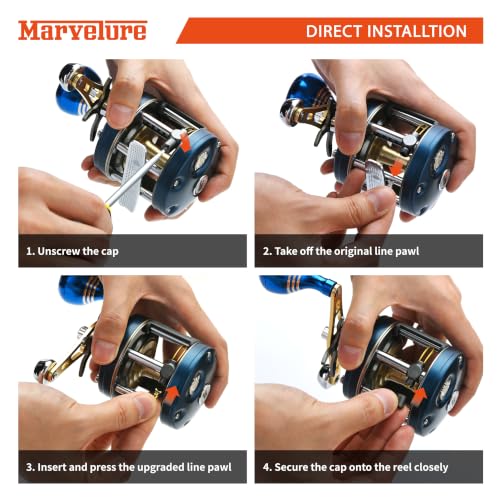 Marvelure

DIRECT INSTALLTION

1. Unscrew the cap

2. Take off the original line pawl

3. Insert and press the upgraded line pawl

4. Secure the cap onto the reel closely