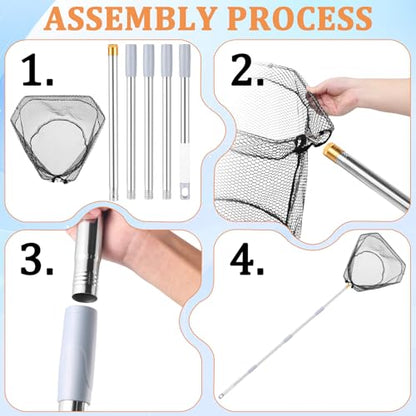 ASSEMBLY PROCESS

1.

2.

3.

4.