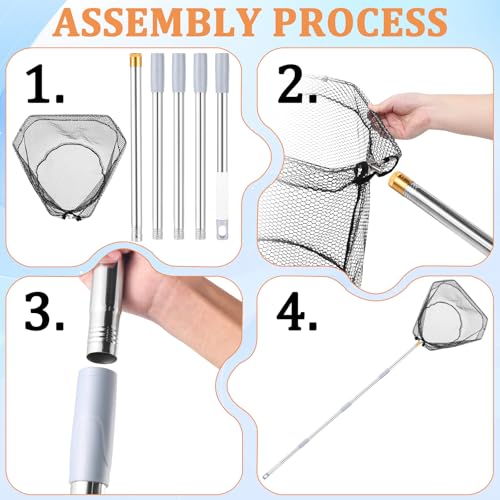 ASSEMBLY PROCESS

1.

2.

3.

4.