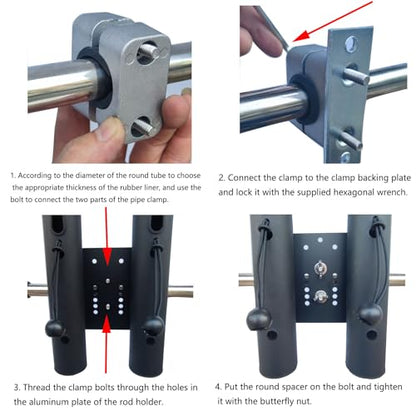 1. According to the diameter of the round tube to choose the appropriate thickness of the rubber liner, and use the bolt to connect the two parts of the pipe clamp.

2. Connect the clamp to the clamp backing plate and lock it with the supplied hexagonal wrench.

3. Thread the clamp bolts through the holes in the aluminum plate of the rod holder.

4. Put the round spacer on the bolt and tighten it with the butterfly nut.