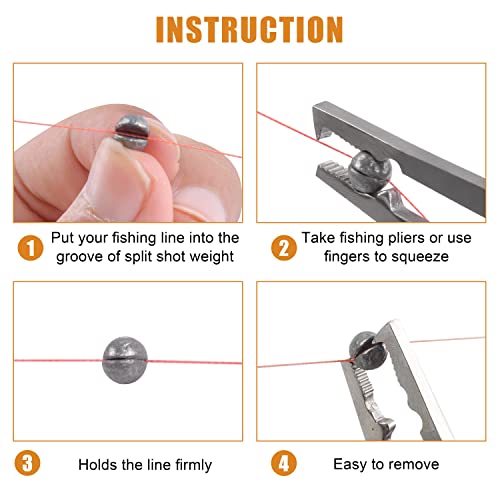 INSTRUCTION

1 Put your fishing line into the groove of split shot weight

2 Take fishing pliers or use fingers to squeeze

3 Holds the line firmly

4 Easy to remove