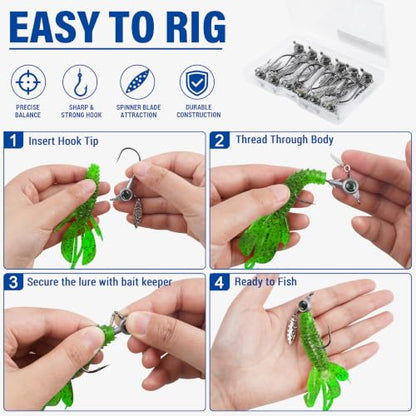 EASY TO RIG

PRECISE BALANCE

SHARP & STRONG HOOK

SPINNER BLADE ATTRACTION

DURABLE CONSTRUCTION

1 Insert Hook Tip

2 Thread Through Body

3 Secure the lure with bait keeper

4 Ready to Fish