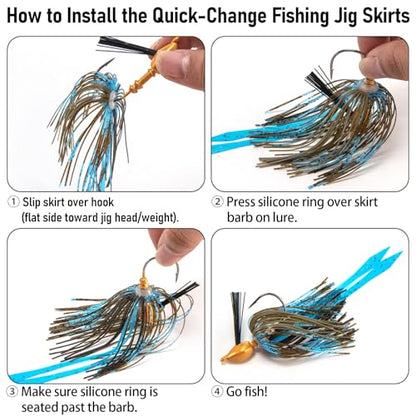 How to Install the Quick-Change Fishing Jig Skirts

① Slip skirt over hook (flat side toward jig head/weight).

② Press silicone ring over skirt barb on lure.

③ Make sure silicone ring is seated past the barb.

④ Go fish!