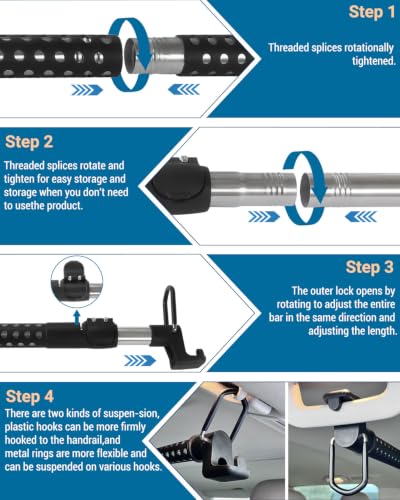 Step 1

Threaded splices rotationally tightened.

Step 2

Threaded splices rotate and tighten for easy storage and storage when you don't need to usethe product.

Step 3

The outer lock opens by rotating to adjust the entire bar in the same direction and adjusting the length.

Step 4

There are two kinds of suspen-sion, plastic hooks can be more firmly hooked to the handrail,and metal rings are more flexible and can be suspended on various hooks.