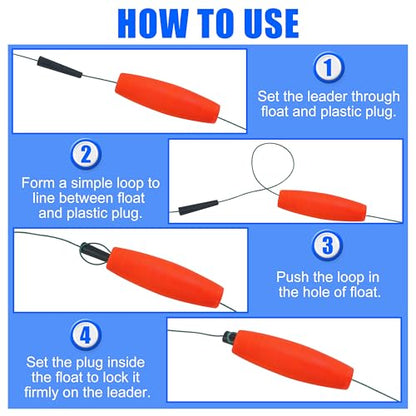 HOW TO USE

1
Set the leader through float and plastic plug.

2
Form a simple loop to line between float and plastic plug.

3
Push the loop in the hole of float.

4
Set the plug inside the float to lock it firmly on the leader.