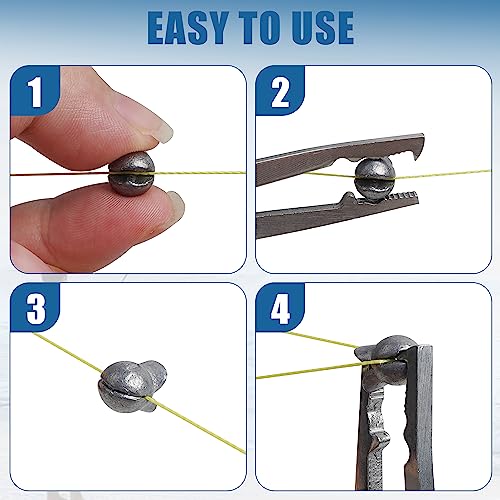 EASY TO USE

1

2

3

4