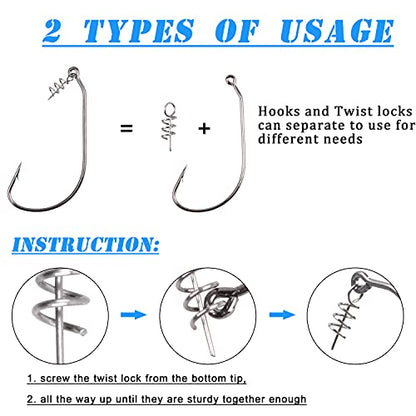 2 TYPES OF USAGE

=

+

Hooks and Twist locks can separate to use for different needs

INSTRUCTION:

1. screw the twist lock from the bottom tip,

2. all the way up until they are sturdy together enough