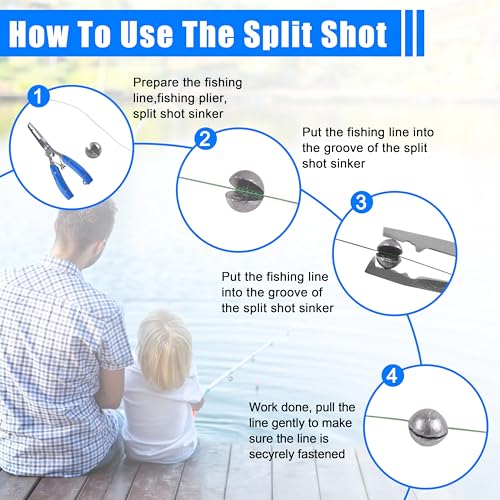 How To Use The Split Shot

1

Prepare the fishing line,fishing plier, split shot sinker

2

Put the fishing line into the groove of the split shot sinker

3

Put the fishing line into the groove of the split shot sinker

4

Work done, pull the line gently to make sure the line is secyrely fastened