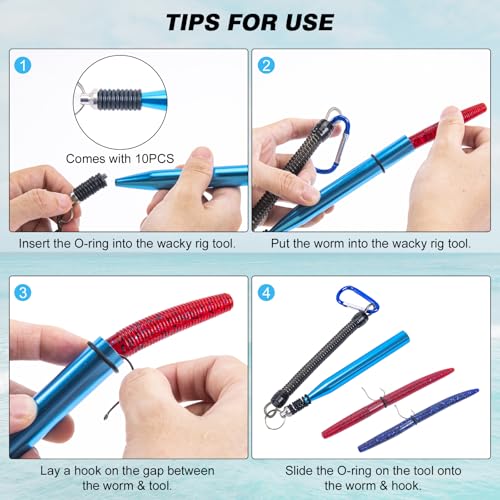 TIPS FOR USE

1

Comes with 10PCS

Insert the O-ring into the wacky rig tool.

2

Put the worm into the wacky rig tool.

3

Lay a hook on the gap between the worm & tool.

4

Slide the O-ring on the tool onto the worm & hook.