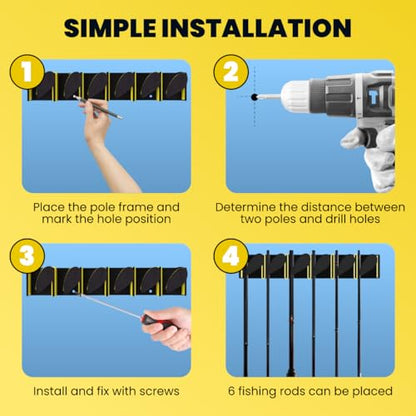 SIMPLE INSTALLATION

1

Place the pole frame and mark the hole position

2

Determine the distance between two poles and drill holes

3

Install and fix with screws

4

6 fishing rods can be placed