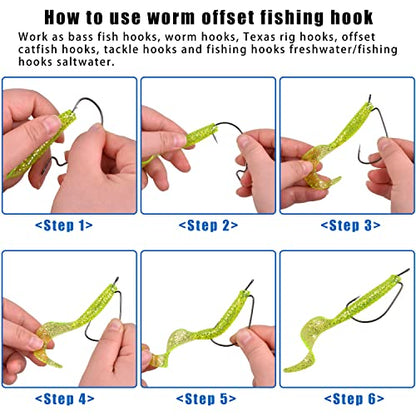 How to use worm offset fishing hook

Work as bass fish hooks, worm hooks, Texas rig hooks, offset catfish hooks, tackle hooks and fishing hooks freshwater/fishing hooks saltwater.

<Step 1>

<Step 2>

<Step 3>

<Step 4>

<Step 5>

<Step 6>