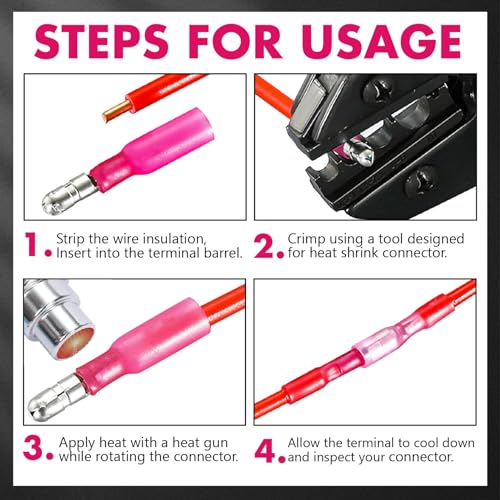 STEPS FOR USAGE

1. Strip the wire insulation, Insert into the terminal barrel.

2. Crimp using a tool designed for heat shrink connector.

3. Apply heat with a heat gun while rotating the connector.

4. Allow the terminal to cool down and inspect your connector.