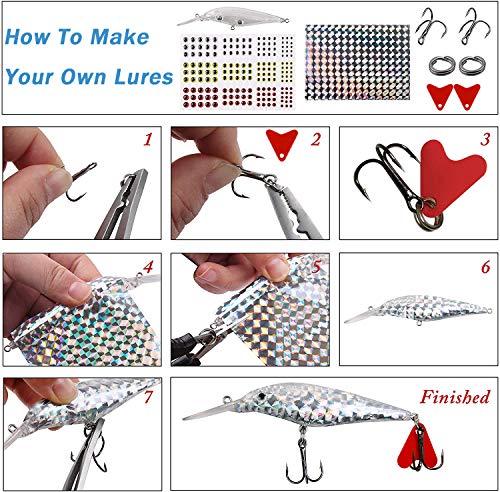 How To Make Your Own Lures

1

2

3

4

5

6

7

Finished