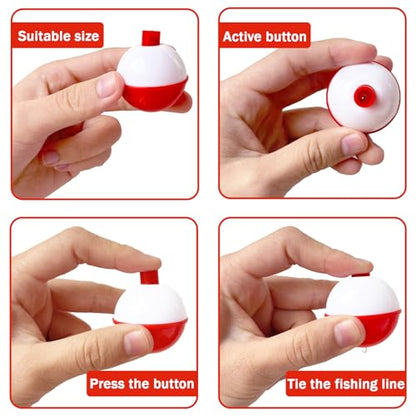 Suitable size

Active button

Press the button

Tie the fishing line