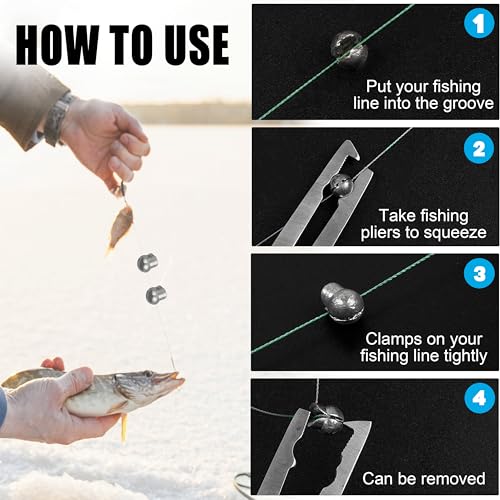 HOW TO USE

1
Put your fishing line into the groove

2
Take fishing pliers to squeeze

3
Clamps on your fishing line tightly

4
Can be removed