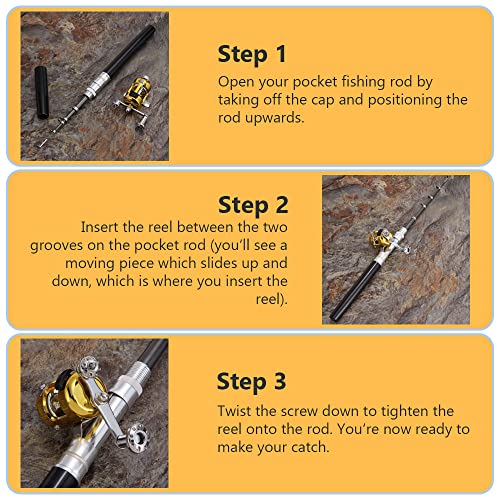 Step 1

Open your pocket fishing rod by taking off the cap and positioning the rod upwards.

Step 2

Insert the reel between the two grooves on the pocket rod (you'll see a moving piece which slides up and down, which is where you insert the reel).

Step 3

Twist the screw down to tighten the reel onto the rod. You're now ready to make your catch.